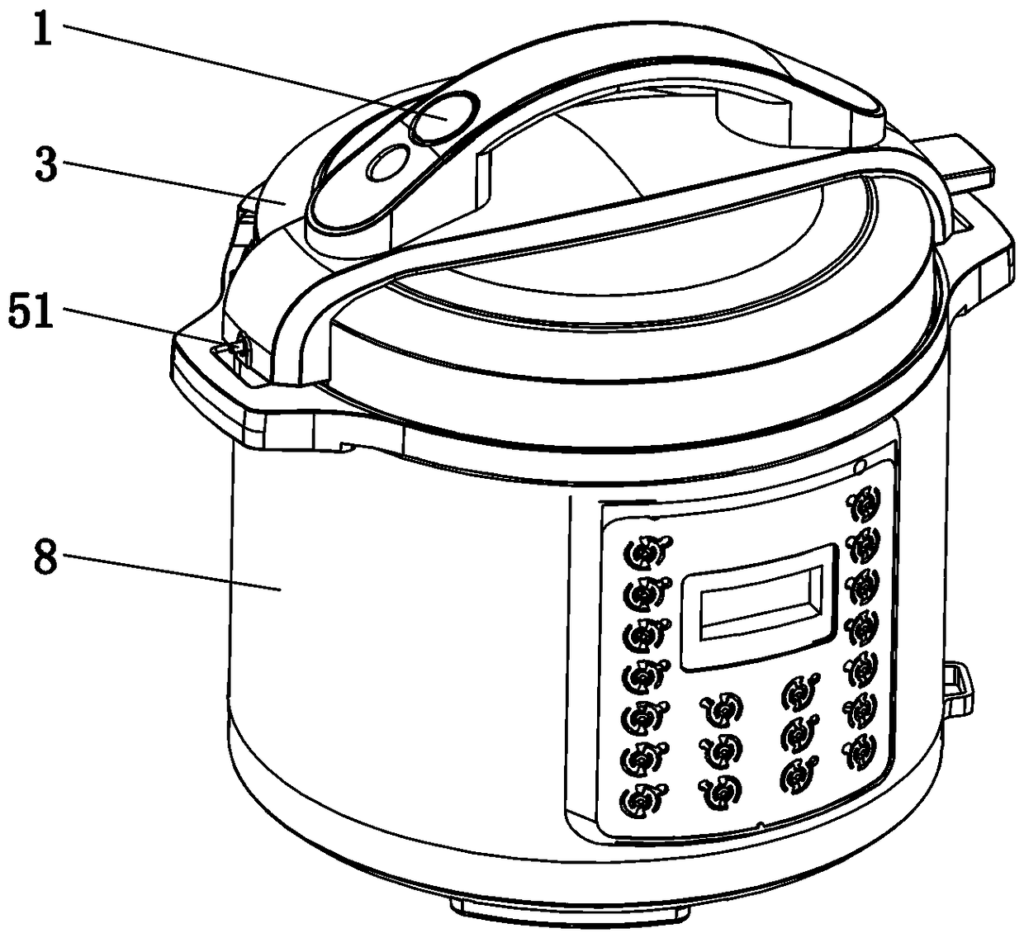 1
3
51
8